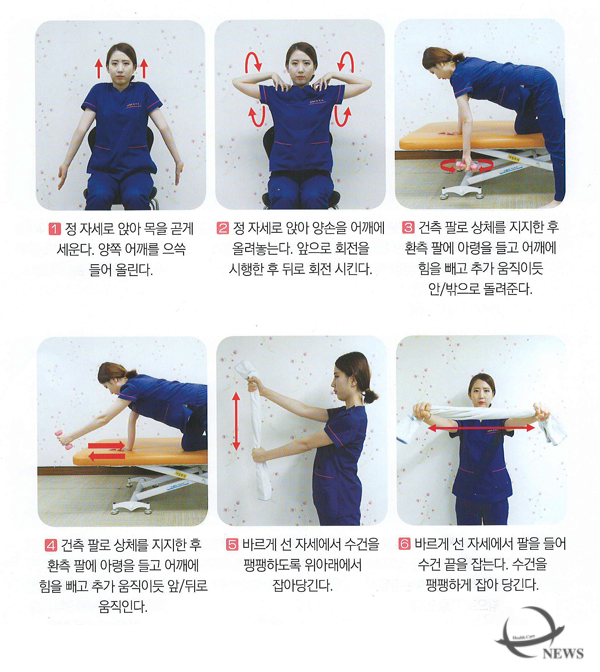 1 정 자세로 앉아 목을 곧게 세운다. 양쪽 어깨를 으쓱 들어 올린다.

2 정 자세로 앉아 양손을 어깨에 올려놓는다. 앞으로 회전을 시행한 후 뒤로 회전 시킨다.

3 건측 팔로 상체를 지지한 후 환측 팔에 아령을 들고 어깨에 힘을 빼고 추가 움직이듯 안/밖으로 돌려준다.

4 건측 팔로 상체를 지지한 후 환측 팔에 아령을 들고 어깨에 힘을 빼고 추가 움직이듯 앞/뒤로 움직인다.

5 바르게 선 자세에서 수건을 팽팽하도록 위아래에서 잡아당긴다.

6 바르게 선 자세에서 팔을 들어 수건 끝을 잡는다. 수건을 팽팽하게 잡아 당긴다.

Health Care
NEWS